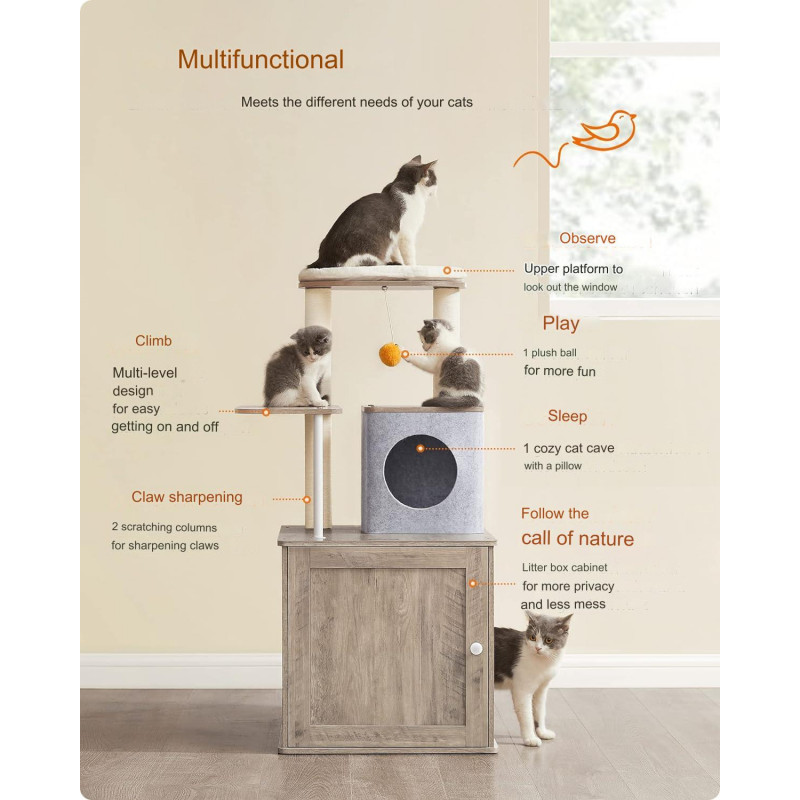 Multifunctional

Meets the different needs of your cats

Observe

Upper platform to look out the window

Play

1 plush ball for more fun

Climb

Multi-level design for easy getting on and off

Sleep

1 cozy cat cave with a pillow

Claw sharpening

2 scratching columns for sharpening claws

Follow the call of nature

Litter box cabinet for more privacy and less mess