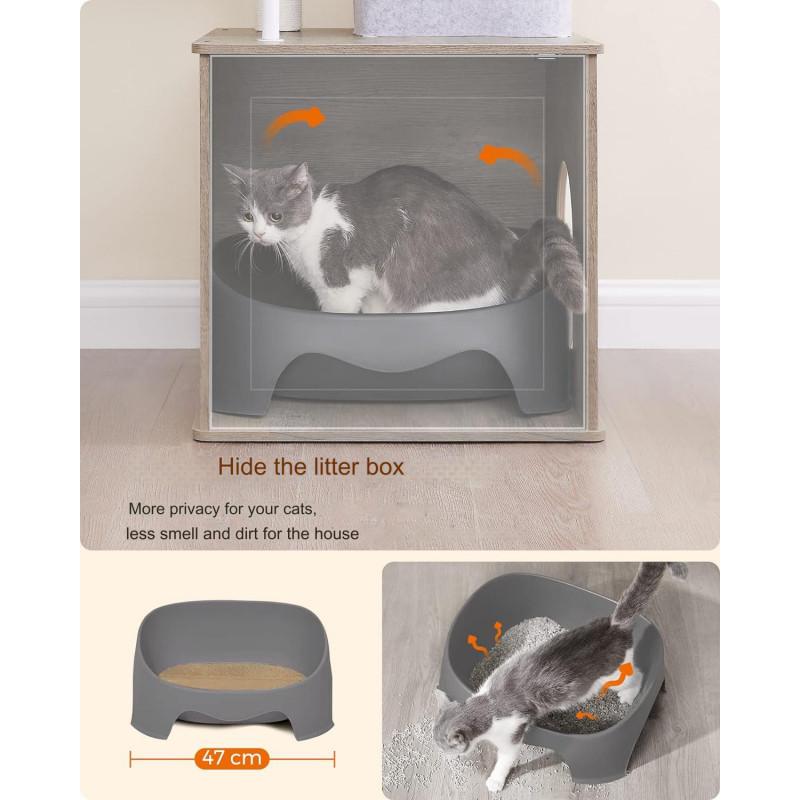 Hide the litter box

More privacy for your cats, less smell and dirt for the house

47 cm